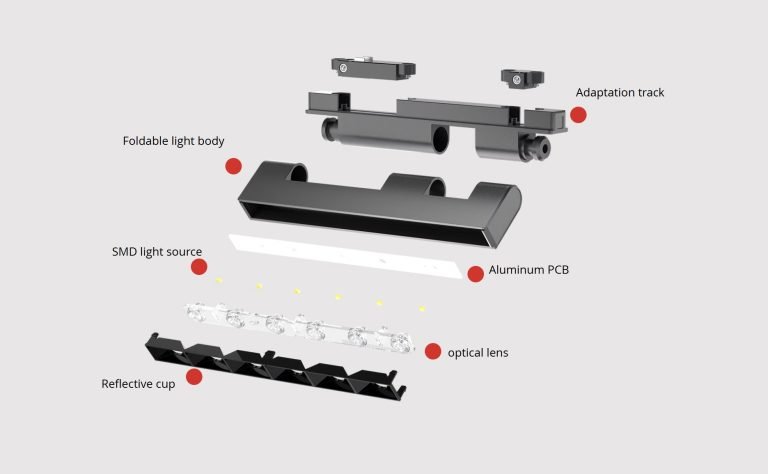 Adaptation track

Foldable light body

SMD light source

Aluminum PCB

optical lens

Reflective cup