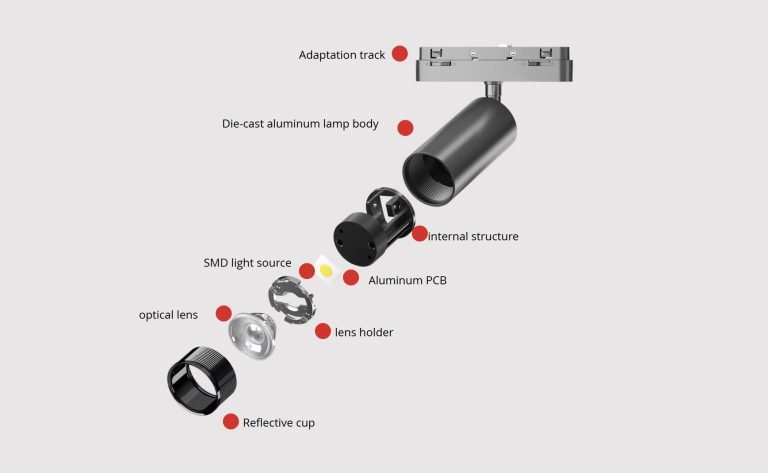 Adaptation track

Die-cast aluminum lamp body

internal structure

SMD light source

Aluminum PCB

optical lens

lens holder

Reflective cup