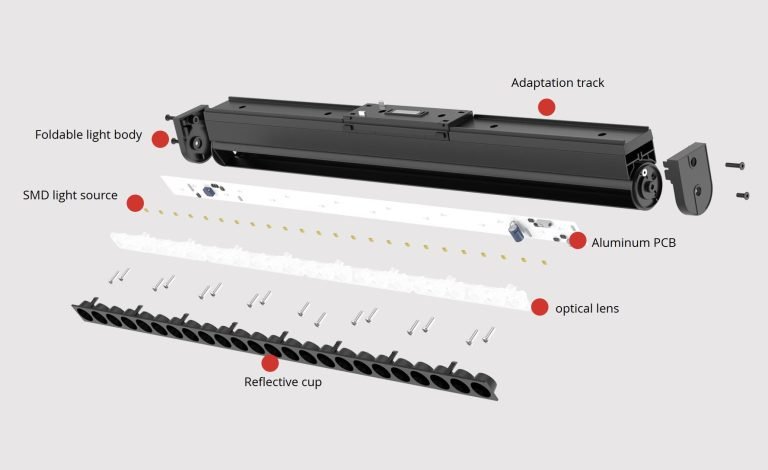 Adaptation track

Foldable light body

SMD light source

Aluminum PCB

optical lens

Reflective cup